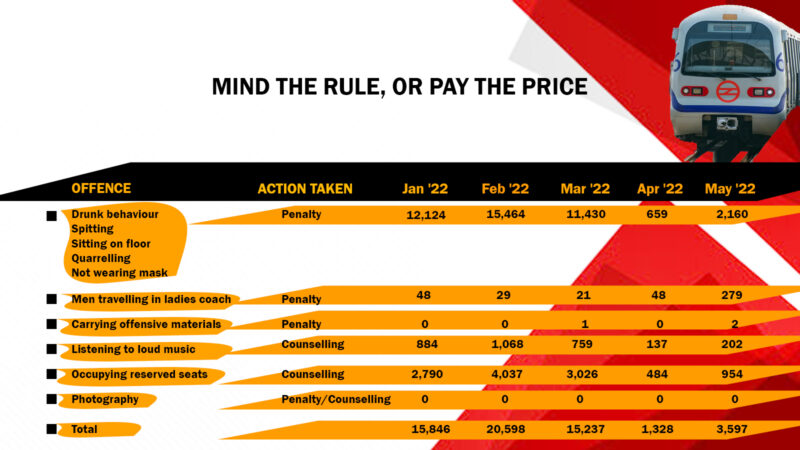 MIND THE RULE, OR PAY THE PRICE

| OFFENCE | ACTION TAKEN | Jan '22 | Feb '22 | Mar '22 | Apr '22 | May '22 |
|---|---|---|---|---|---|---|
| Drunk behaviour Spitting Sitting on floor Quarrelling Not wearing mask | Penalty | 12,124 | 15,464 | 11,430 | 659 | 2,160 |
| Men travelling in ladies coach | Penalty | 48 | 29 | 21 | 48 | 279 |
| Carrying offensive materials | Penalty | 0 | 0 | 1 | 0 | 2 |
| Listening to loud music | Counselling | 884 | 1,068 | 759 | 137 | 202 |
| Occupying reserved seats | Counselling | 2,790 | 4,037 | 3,026 | 484 | 954 |
| Photography | Penalty/Counselling | 0 | 0 | 0 | 0 | 0 |
| Total | | 15,846 | 20,598 | 15,237 | 1,328 | 3,597 |